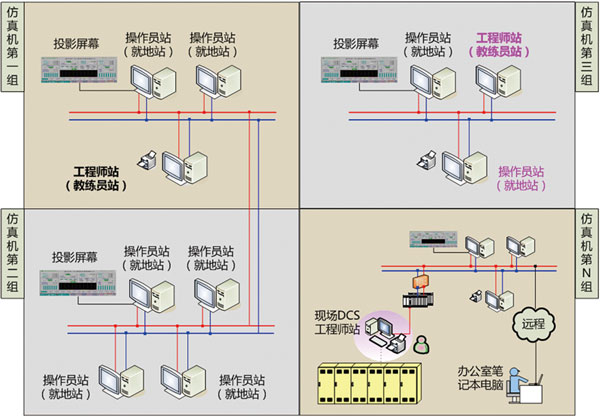 仿真机第一组

投影屏幕

操作员站（就地站）

操作员站（就地站）

工程师站（教练员站）

仿真机第三组

投影屏幕

操作员站（就地站）

工程师站（教练员站）

操作员站（就地站）

仿真机第二组

投影屏幕

操作员站（就地站）

操作员站（就地站）

操作员站（就地站）

操作员站（就地站）

仿真机第N组

现场DCS工程师站

远程

办公室笔记本电脑